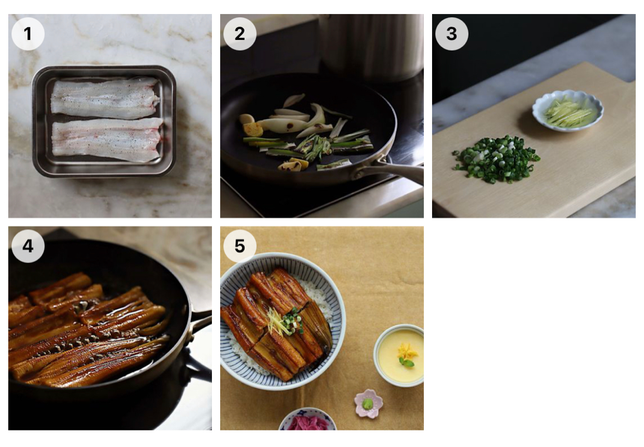 1

2

3

4

5