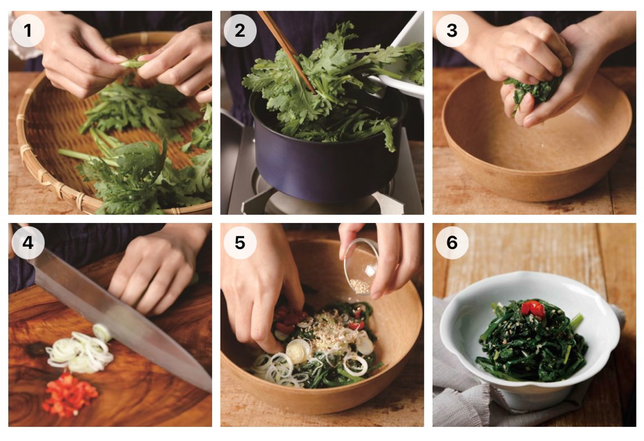 1

2

3

4

5

6