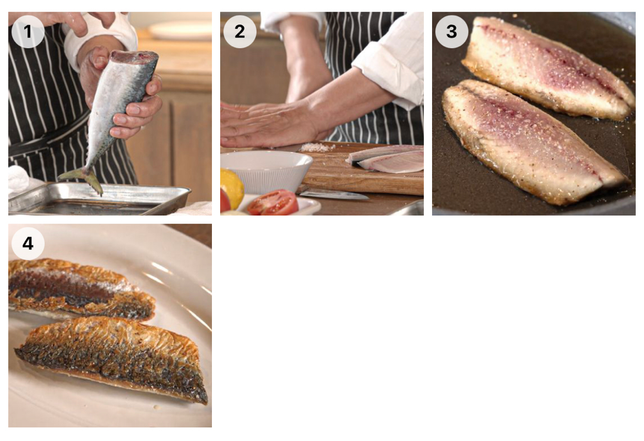 1

2

3

4