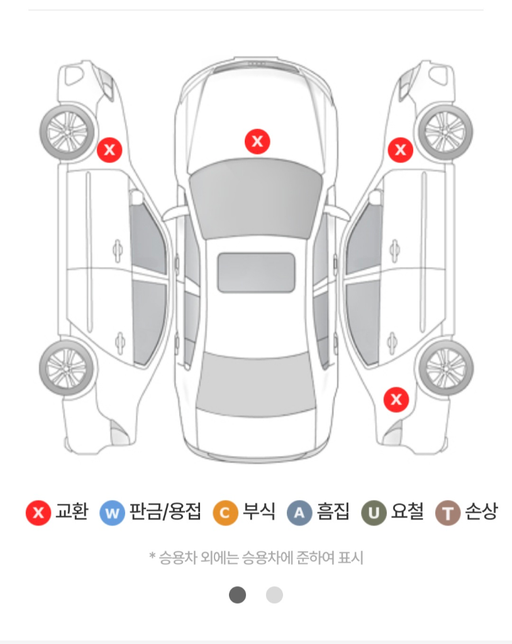 X X X X

X 교환 W 판금/용접 C 부식 A 흠집 U 요철 T 손상

* 승용차 외에는 승용차에 준하여 표시