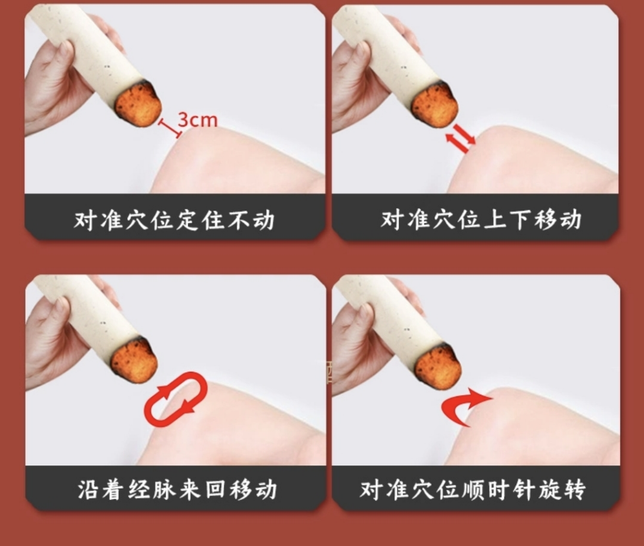 3cm

对准穴位定住不动

对准穴位上下移动

沿着经脉来回移动

对准穴位顺时针旋转