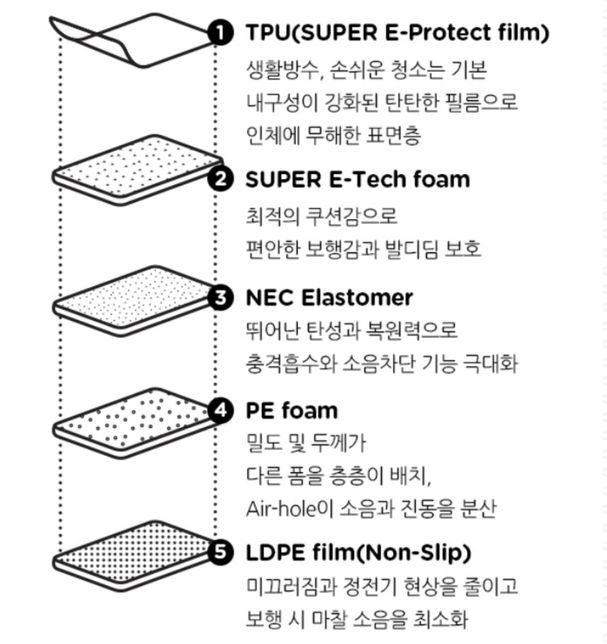 1 TPU(SUPER E-Protect film)
생활방수, 손쉬운 청소는 기본
내구성이 강화된 탄탄한 필름으로
인체에 무해한 표면층

2 SUPER E-Tech foam
최적의 쿠션감으로
편안한 보행감과 발디딤 보호

3 NEC Elastomer
뛰어난 탄성과 복원력으로
충격흡수와 소음차단 기능 극대화

4 PE foam
밀도 및 두께가
다른 폼을 층층이 배치,
Air-hole이 소음과 진동을 분산

5 LDPE film(Non-Slip)
미끄러짐과 정전기 현상을 줄이고
보행 시 마찰 소음을 최소화