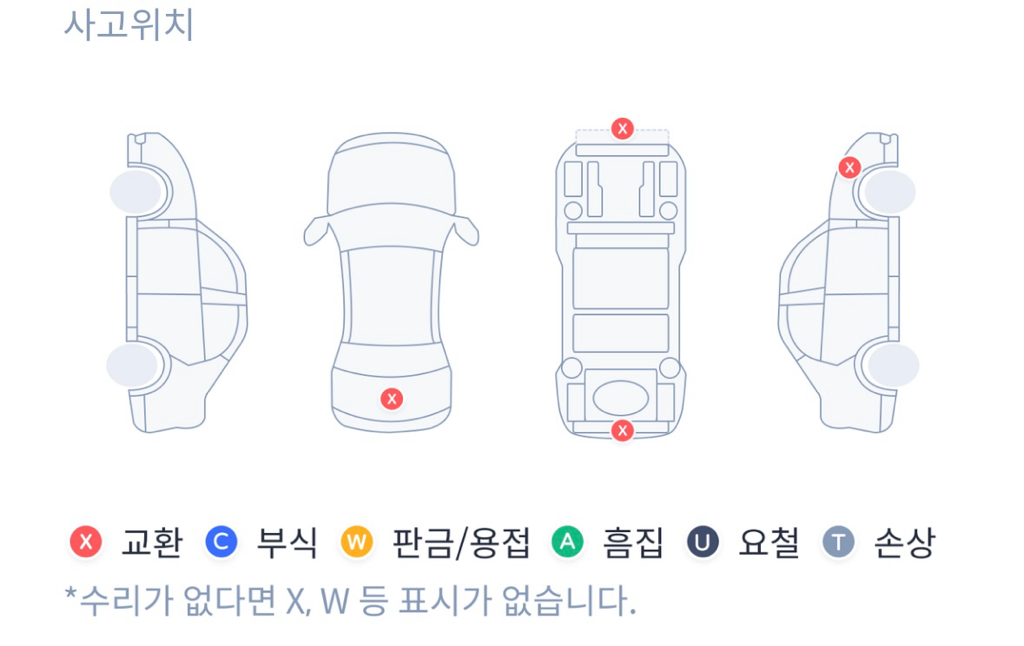 사고위치

X X X X

X 교환 C 부식 W 판금/용접 A 흠집 U 요철 T 손상

*수리가 없다면 X, W 등 표시가 없습니다.