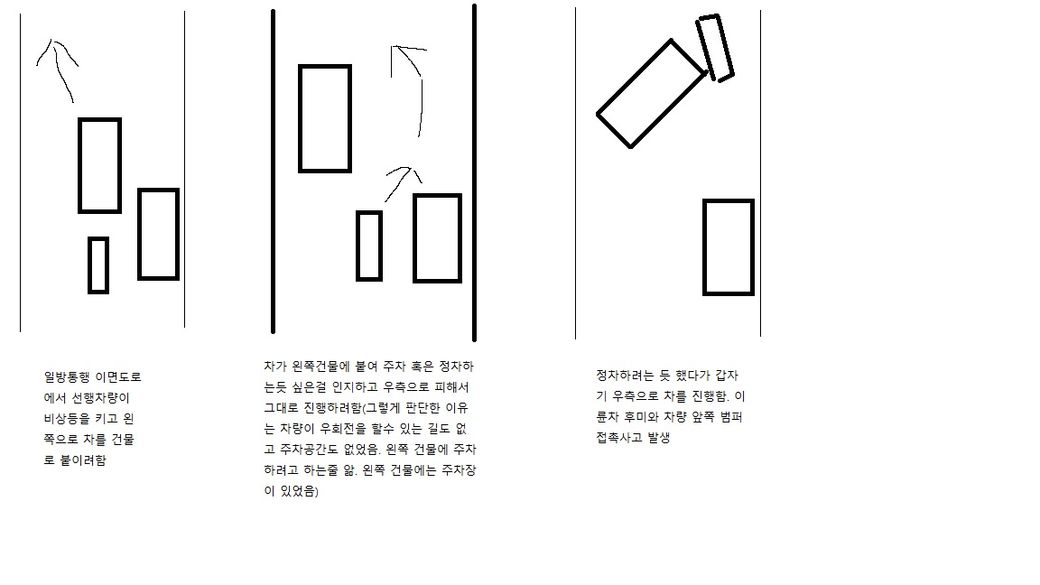 일방통행 이면도로에서 선행차량이 비상등을 키고 왼쪽으로 차를 건물로 붙이려함

차가 왼쪽건물에 붙여 주차 혹은 정차하는듯 싶은걸 인지하고 우측으로 피해서 그대로 진행하려함(그렇게 판단한 이유는 차량이 우회전을 할수 있는 길도 없고 주차공간도 없었음. 왼쪽 건물에 주차하려고 하는줄 앎. 왼쪽 건물에는 주차장이 있었음)

정차하려는 듯 했다가 갑자기 우측으로 차를 진행함. 이륜차 후미와 차량 앞쪽 범퍼 접촉사고 발생