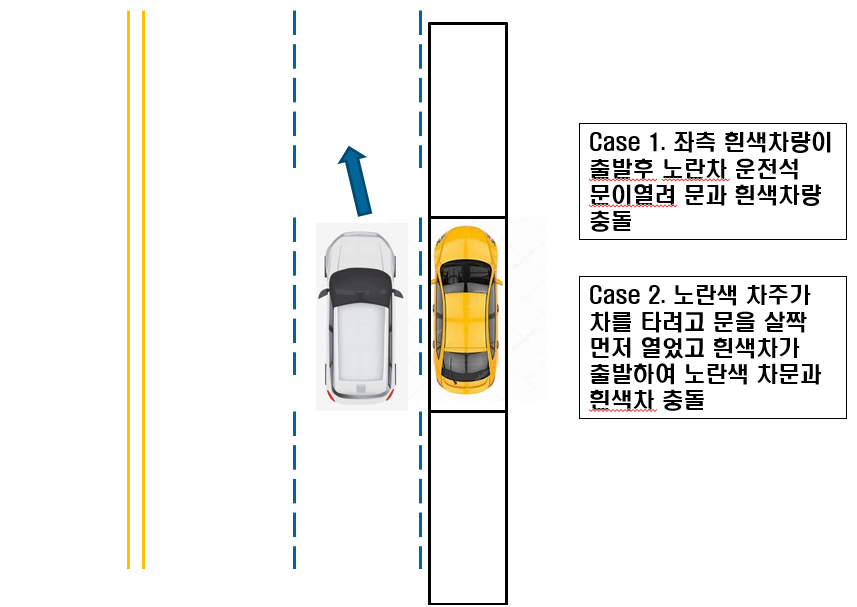 Case 1. 좌측 흰색차량이 출발후 노란차 운전석 문이열려 문과 흰색차량 충돌

Case 2. 노란색 차주가 차를 타려고 문을 살짝 먼저 열었고 흰색차가 출발하여 노란색 차문과 흰색차 충돌