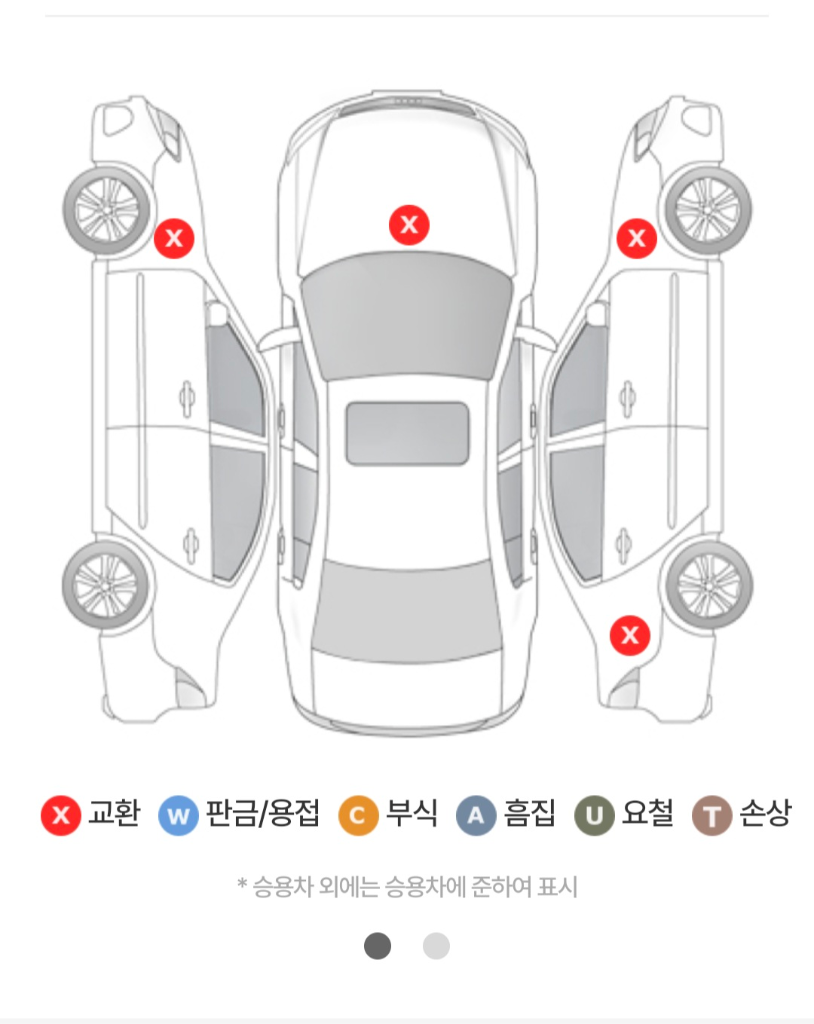 X

X

X

X

X 교환 W 판금/용접 C 부식 A 흠집 U 요철 T 손상

* 승용차 외에는 승용차에 준하여 표시