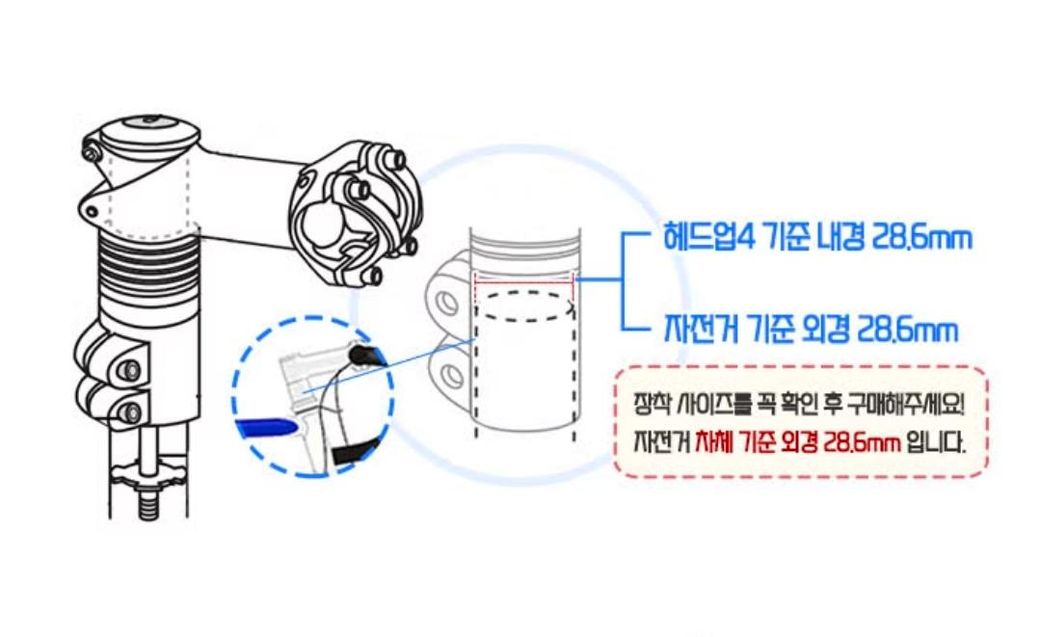 헤드업4 기준 내경 28.6mm

자전거 기준 외경 28.6mm

장착 사이즈를 꼭 확인 후 구매해주세요!
자전거 차체 기준 외경 28.6mm 입니다.